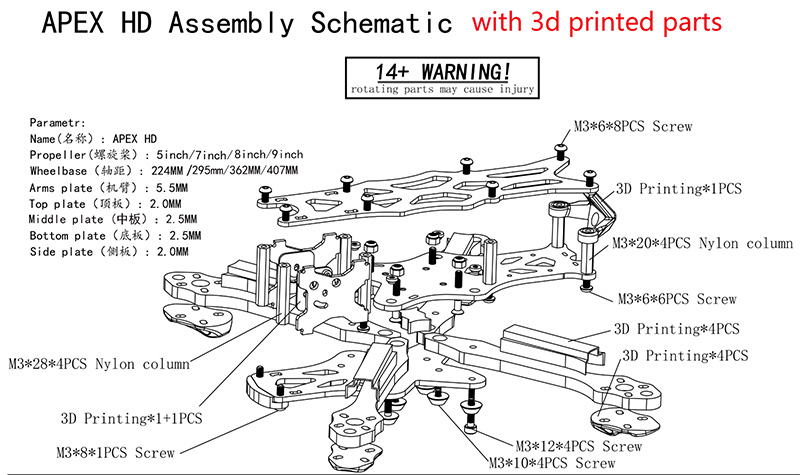 APEX HD Assembly Schematic with 3d printed parts

14+ WARNING!
rotating parts may cause injury

Parametr:
Name(名称): APEX HD
Propeller(螺旋桨): 5inch/7inch/8inch/9inch
Wheelbase (轴距): 224MM/295mm/362MM/407MM
Arms plate (机臂): 5.5MM
Top plate (顶板): 2.0MM
Middle plate (中板): 2.5MM
Bottom plate (底板): 2.5MM
Side plate (侧板): 2.0MM

M3*6*8PCS Screw
3D Printing*1PCS
M3*20*4PCS Nylon column
M3*6*6PCS Screw
3D Printing*4PCS
3D Printing*4PCS
M3*28*4PCS Nylon column
3D Printing*1+1PCS
M3*8*1PCS Screw
M3*12*4PCS Screw
M3*10*4PCS Screw